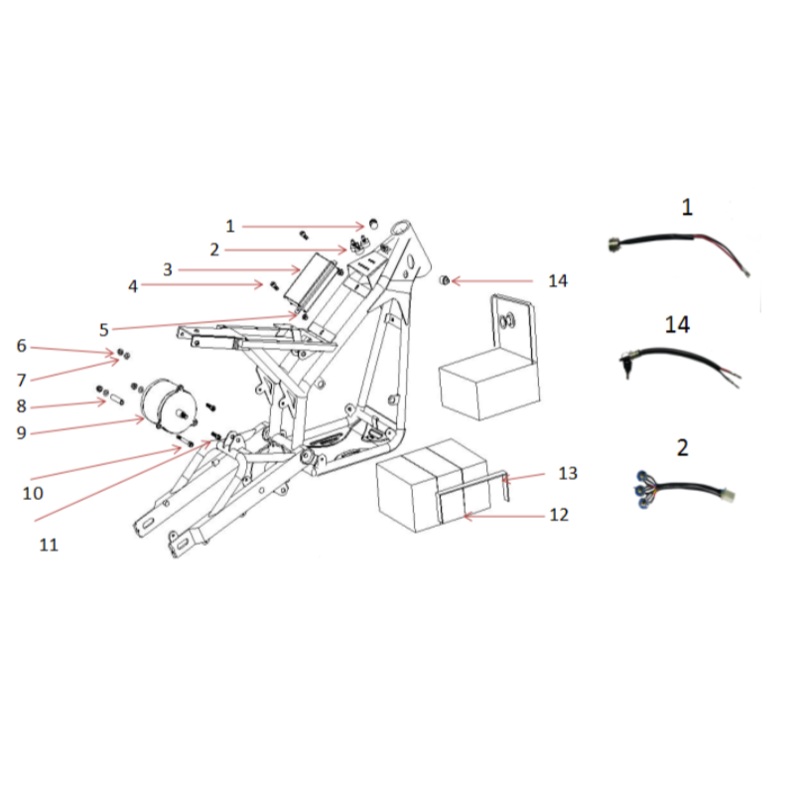 1
2
3
4
5
6
7
8
9
10
11
14
13
12
1
14
2